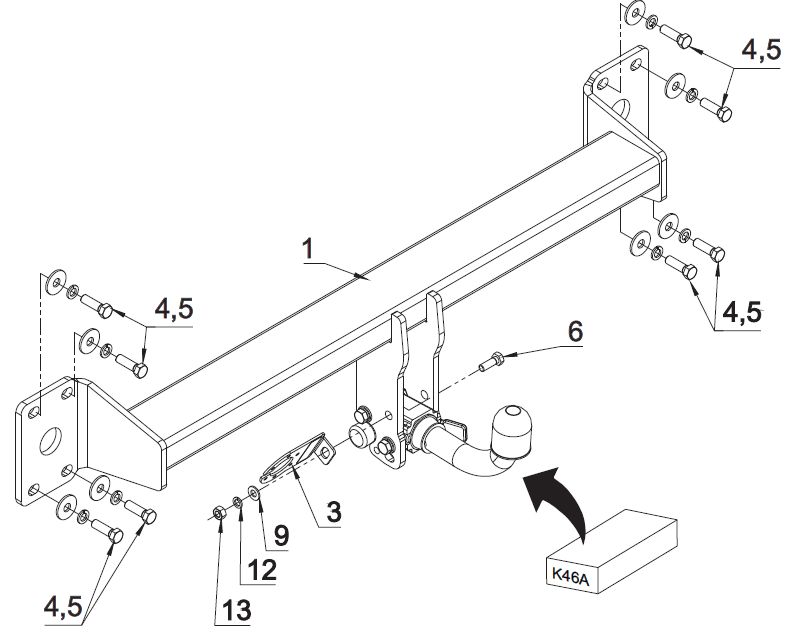 4,5

1

4,5

4,5

6

3

9

12

13

4,5

K46A