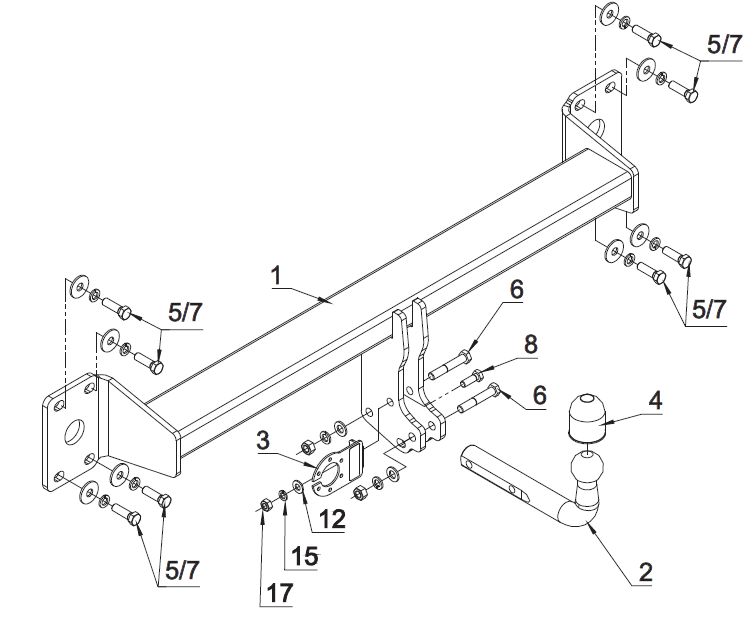 5/7
1
5/7
6
8
5/7
6
4
3
12
15
5/7
17
2