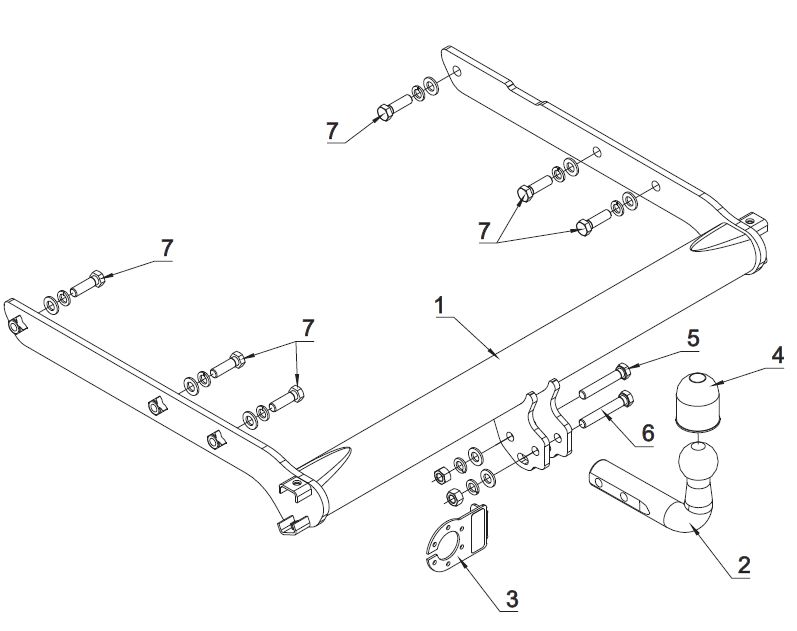 7
7
7
7
1
5
4
6
2
3