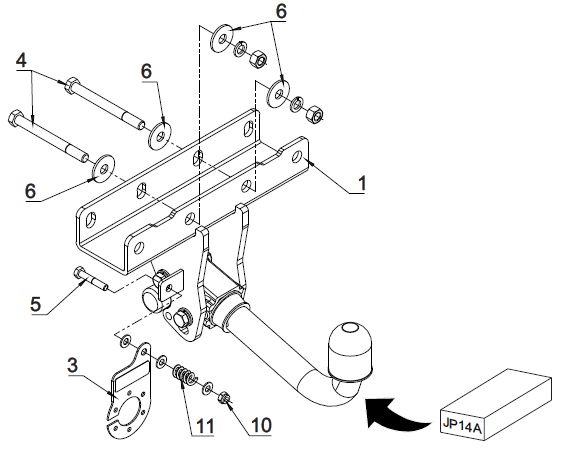 6
4
6
6
1
5
3
11
10
JP14A