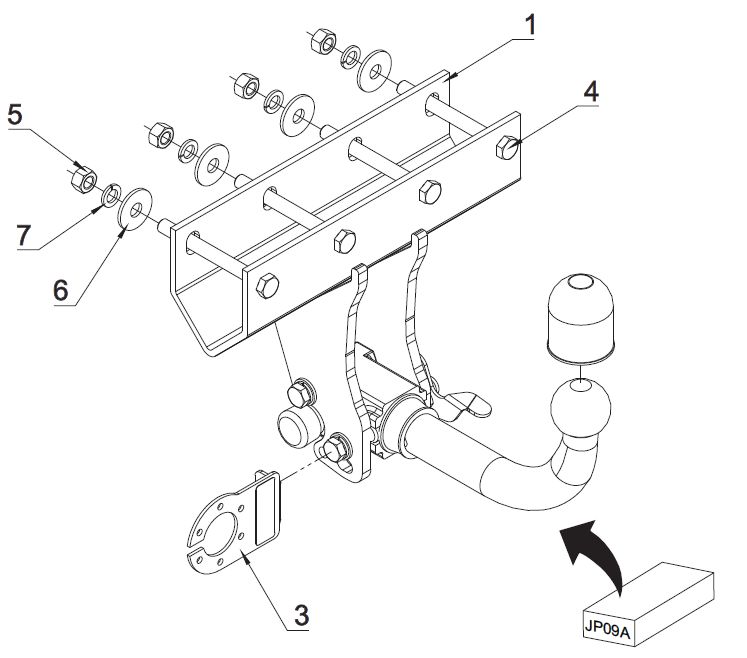 1
4
5
7
6
3
JP09A