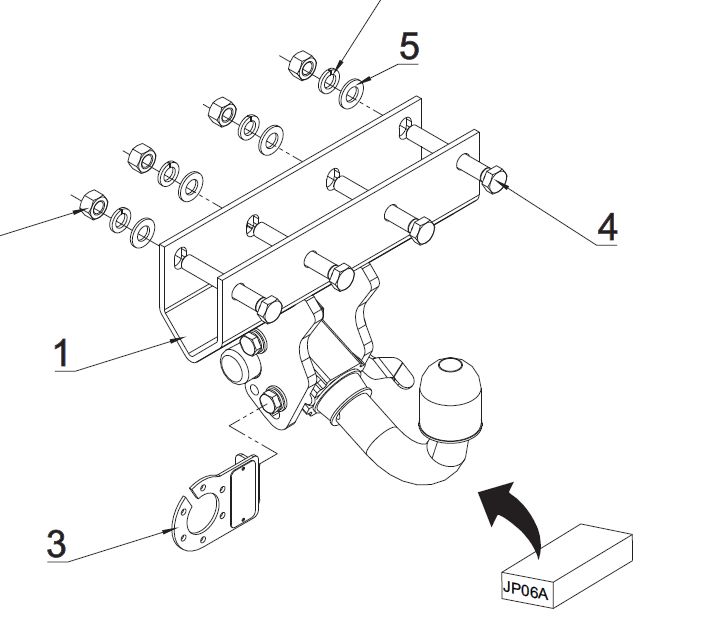 5
4
1
3
JP06A