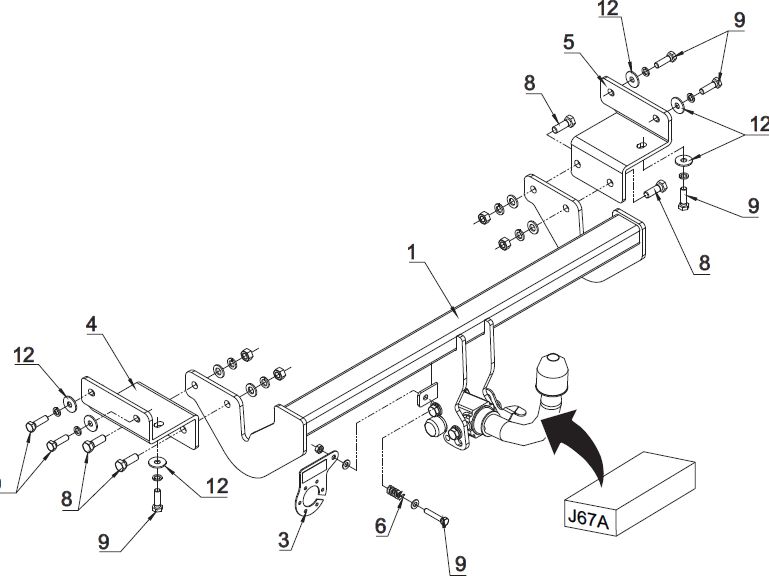 12
9
5
8
12
9
8
1
4
12
8
12
9
3
6
9
J67A