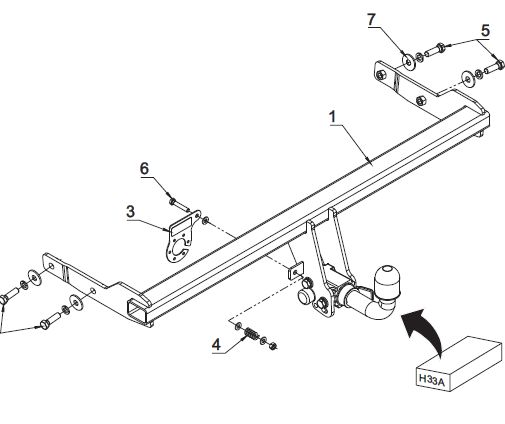 7
5
1
6
3
4
H33A