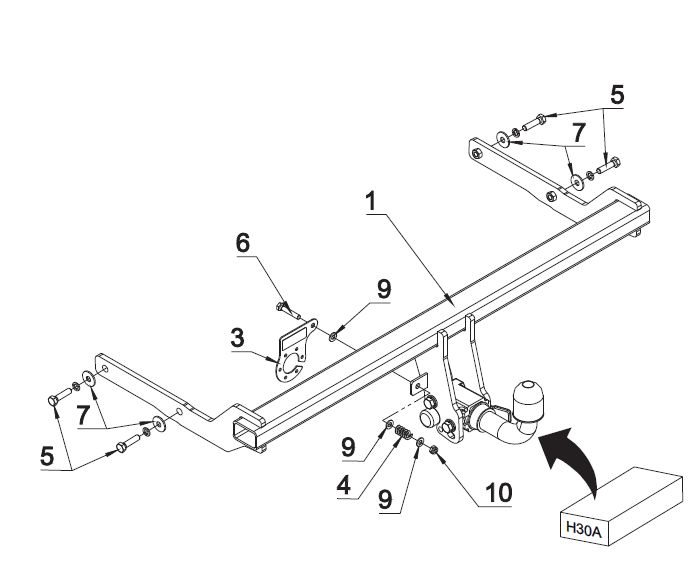 5
7
1
6
9
3
7
5
9
4
9
10
H30A