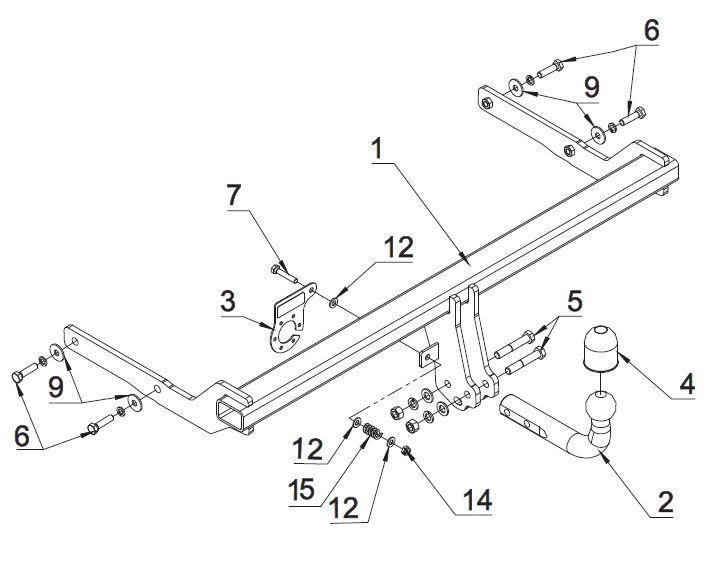 6
9
1
7
12
3
5
4
9
6
12
15
12
14
2