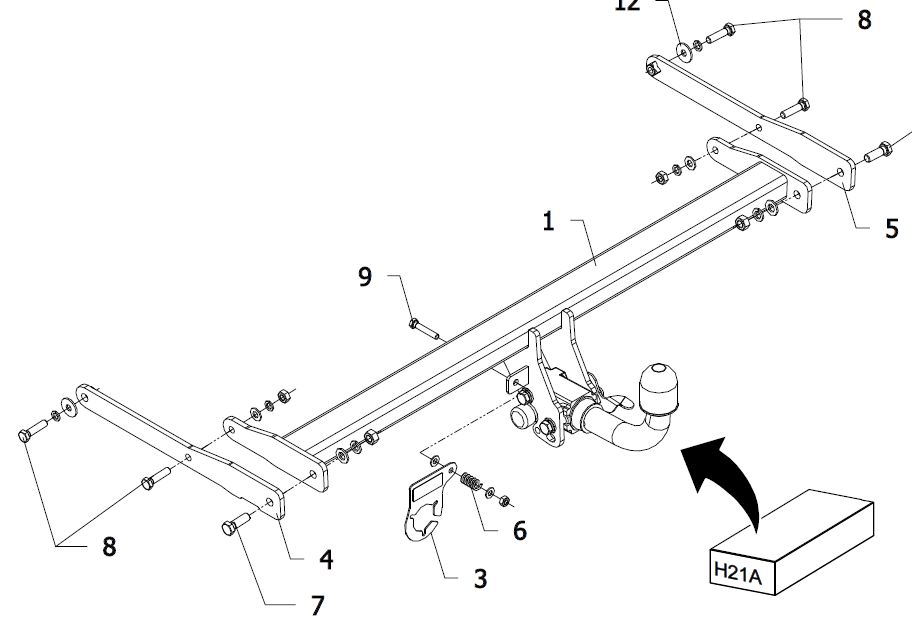 12
8
5
1
9
8
4
7
3
6
H21A