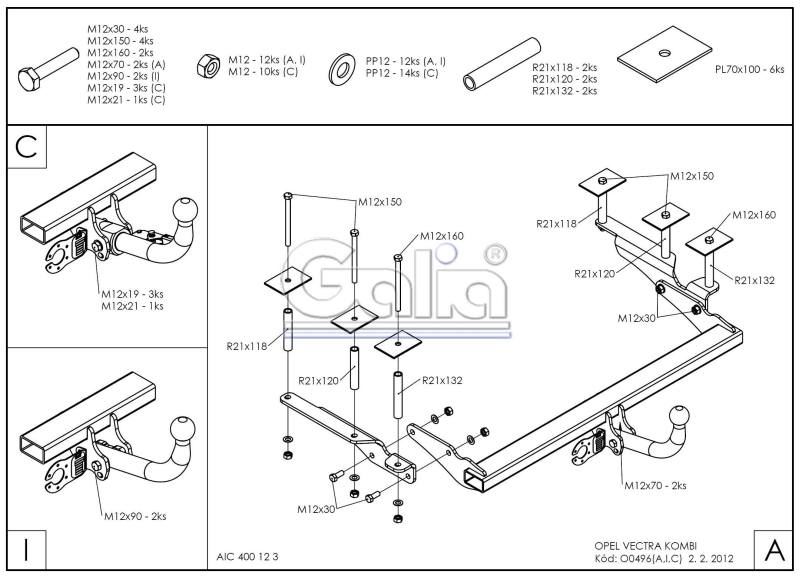 M12x30 - 4ks
M12x150 - 4ks
M12x160 - 2ks
M12x70 - 2ks (A)
M12x90 - 2ks (I)
M12x19 - 3ks (C)
M12x21 - 1ks (C)

M12 - 12ks (A, I)
M12 - 10ks (C)

PP12 - 12ks (A, I)
PP12 - 14ks (C)

R21x118 - 2ks
R21x120 - 2ks
R21x132 - 2ks

PL70x100 - 6ks

C

M12x19 - 3ks
M12x21 - 1ks

M12x90 - 2ks

I

Galia®

M12x150
M12x160
R21x118
R21x120
R21x132
M12x30

M12x150
M12x160
R21x118
R21x120
R21x132
M12x30
M12x70 - 2ks

AIC 400 12 3

OPEL VECTRA KOMBI
Kód: O0496(A,I,C) 2. 2. 2012

A