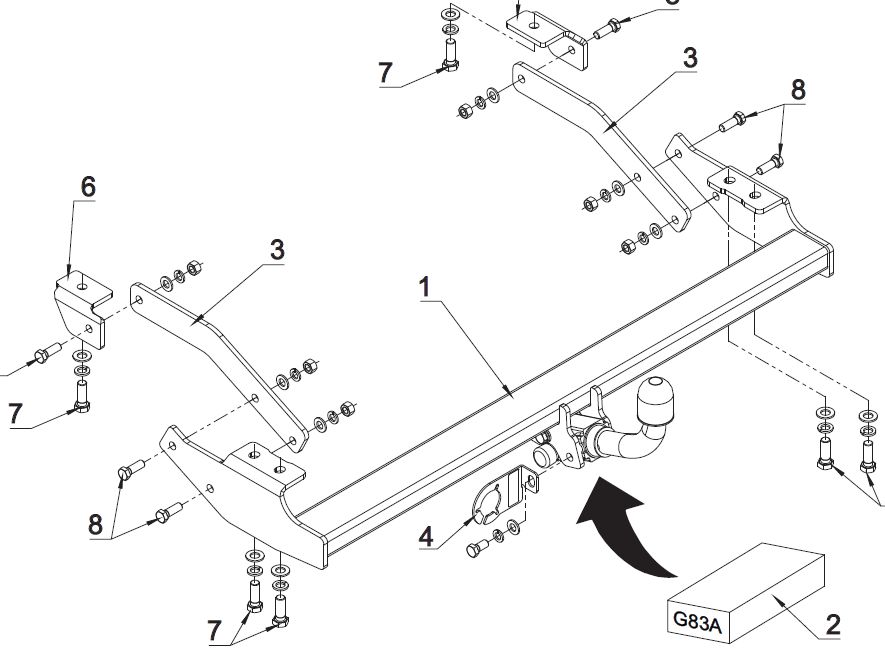 7
3
8
6
3
1
7
8
4
7
G83A
2