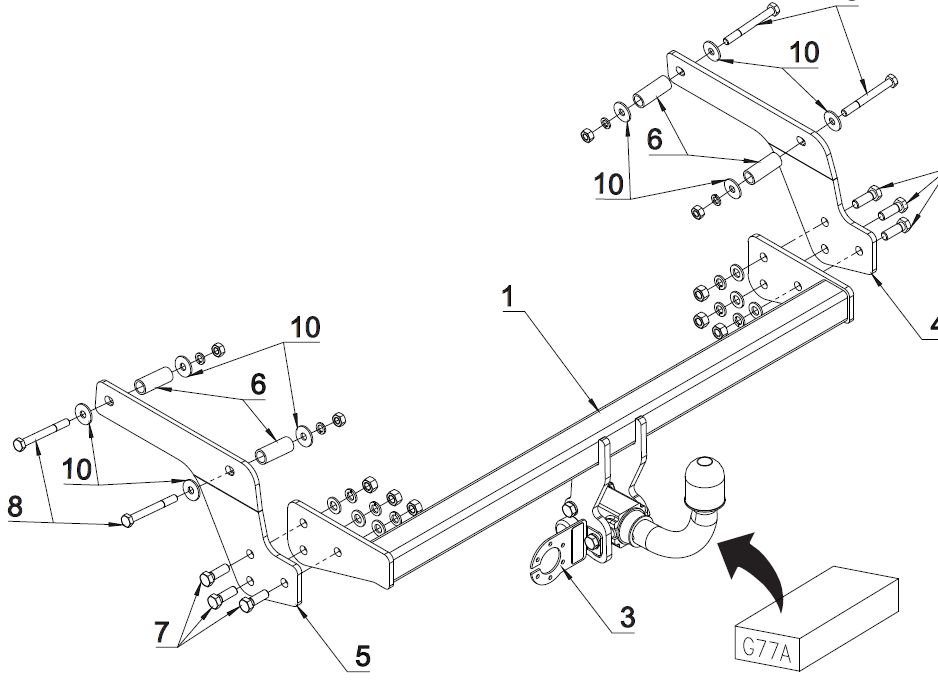 10
6
10
4
1
10
6
10
8
7
5
3
G77A