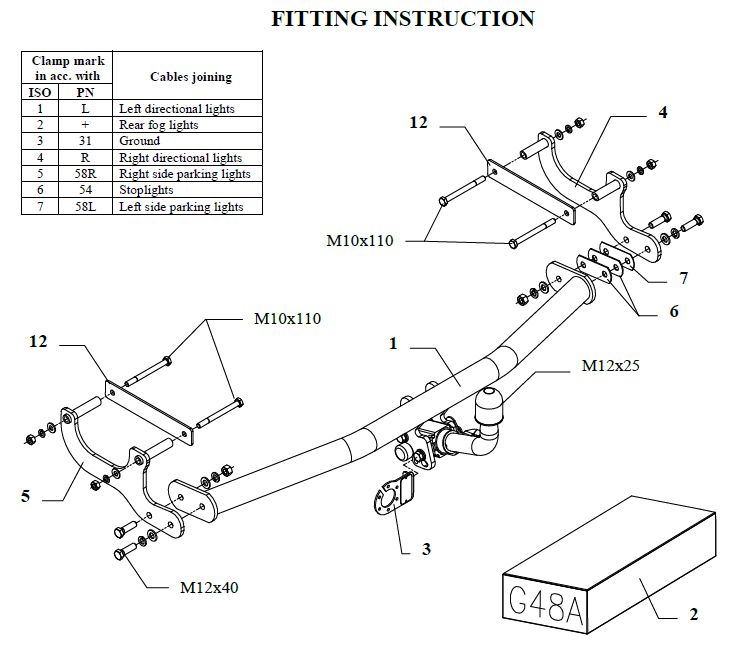 FITTING INSTRUCTION

| Clamp mark in acc. with ISO | Clamp mark in acc. with PN | Cables joining |
|---|---|---|
| 1 | L | Left directional lights |
| 2 | + | Rear fog lights |
| 3 | 31 | Ground |
| 4 | R | Right directional lights |
| 5 | 58R | Right side parking lights |
| 6 | 54 | Stoplights |
| 7 | 58L | Left side parking lights |

12
4
M10x110
7
6
M10x110
12
1
M12x25
5
3
M12x40
G48A
2