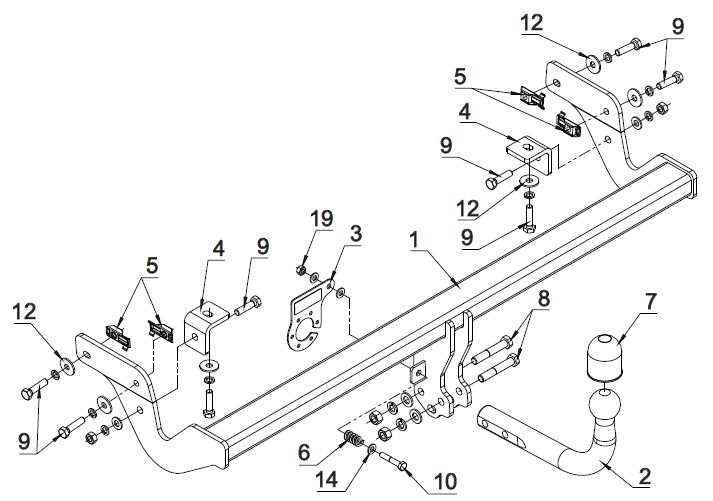 12
9
5
4
9
12
9
19
3
1
5
4
9
12
8
7
9
6
14
10
2