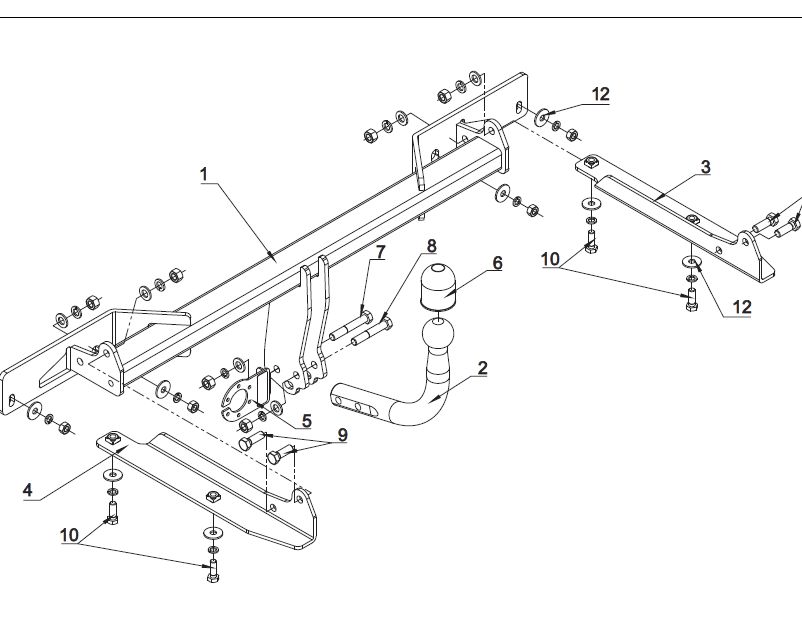 12
1
3
7
8
6
10
12
2
5
9
4
10