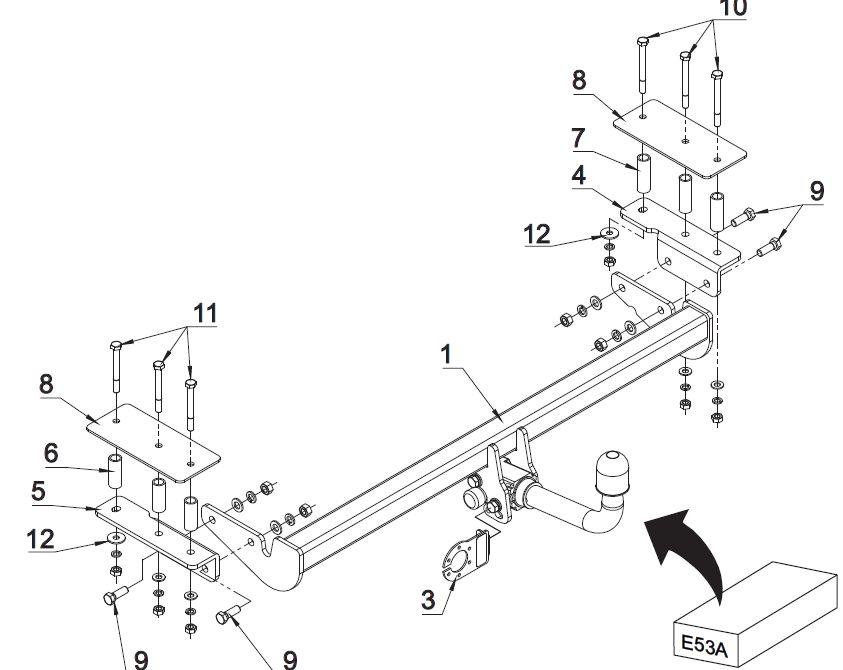 10
8
7
4
9
12
11
1
8
6
5
12
3
9
9
E53A