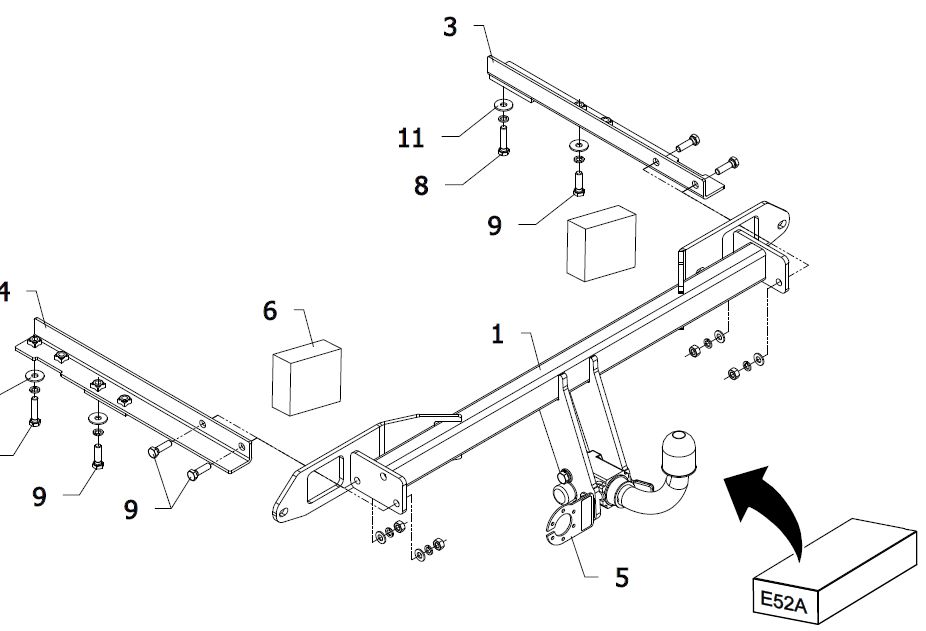 3
11
8
9
4
6
1
9
9
5
E52A