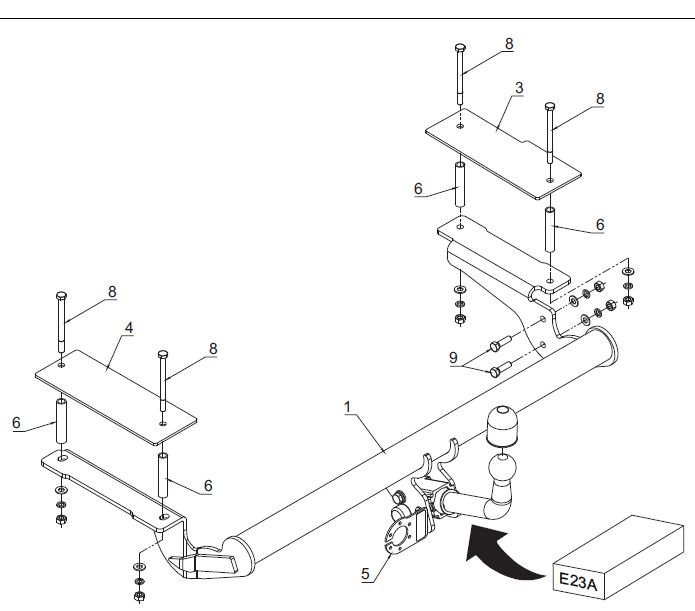 8
3
8
6
6
8
4
8
9
6
1
6
5
E23A