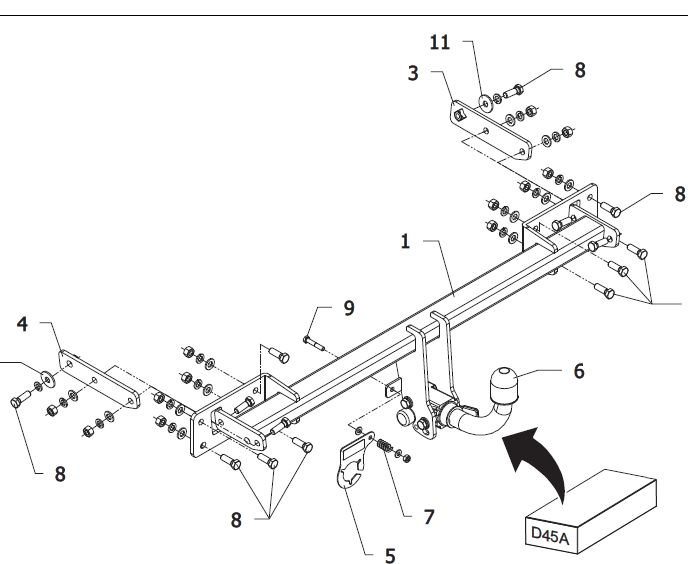 11
3
8
8
1
9
4
6
8
8
7
5
D45A