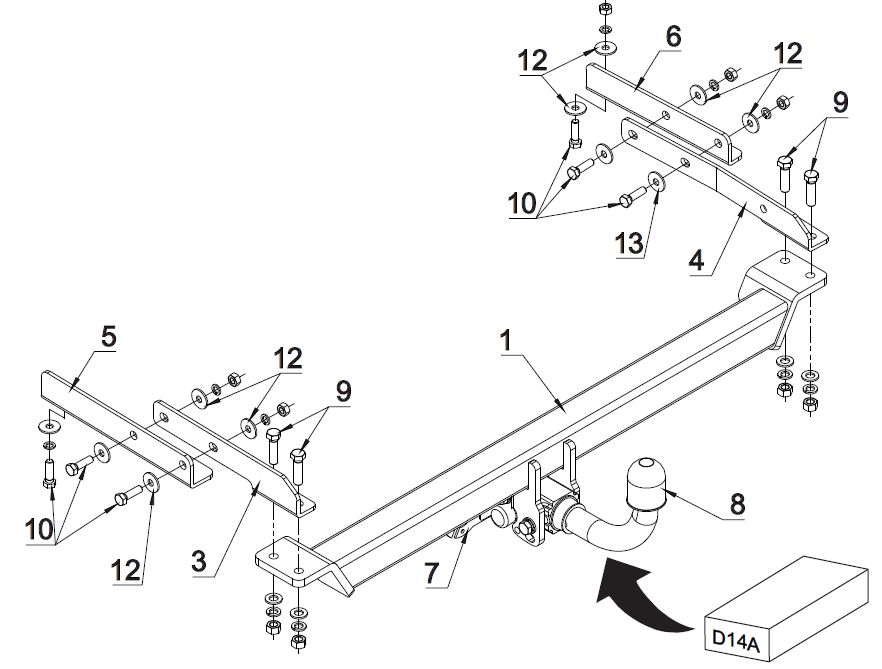 12
6
12
9
10
13
4
5
12
9
1
10
12
3
7
8
D14A