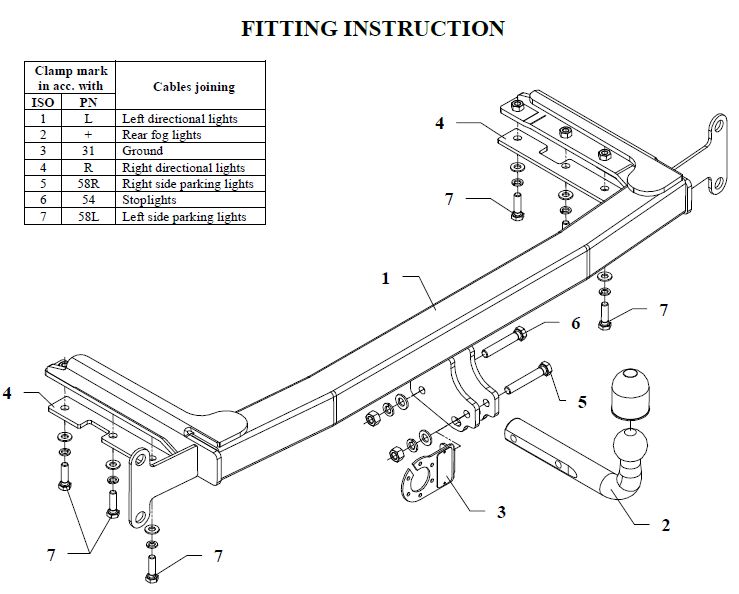 FITTING INSTRUCTION

| Clamp mark in acc. with ISO | Clamp mark in acc. with PN | Cables joining |
|---|---|---|
| 1 | L | Left directional lights |
| 2 | + | Rear fog lights |
| 3 | 31 | Ground |
| 4 | R | Right directional lights |
| 5 | 58R | Right side parking lights |
| 6 | 54 | Stoplights |
| 7 | 58L | Left side parking lights |

4
7
1
7
6
5
4
3
2
7
7