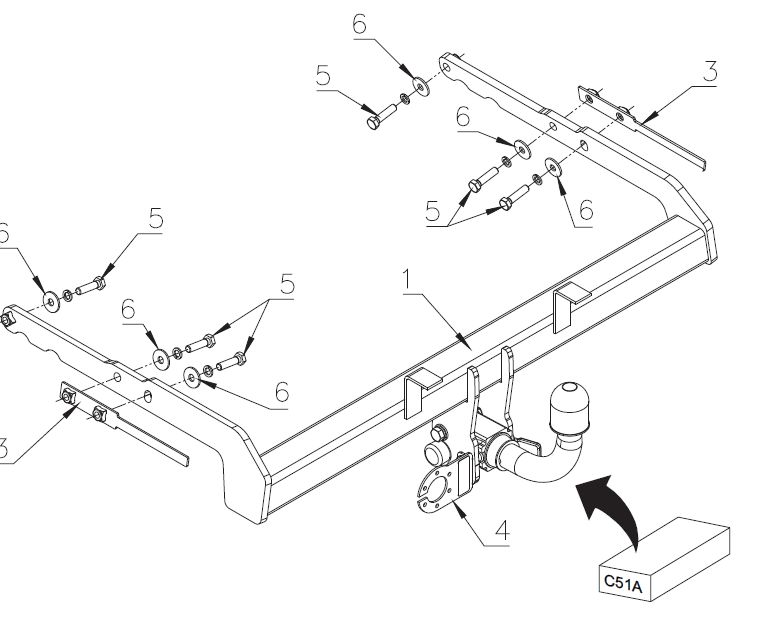 6
5
3
6
5
6
6
5
5
6
1
6
3
4
C51A