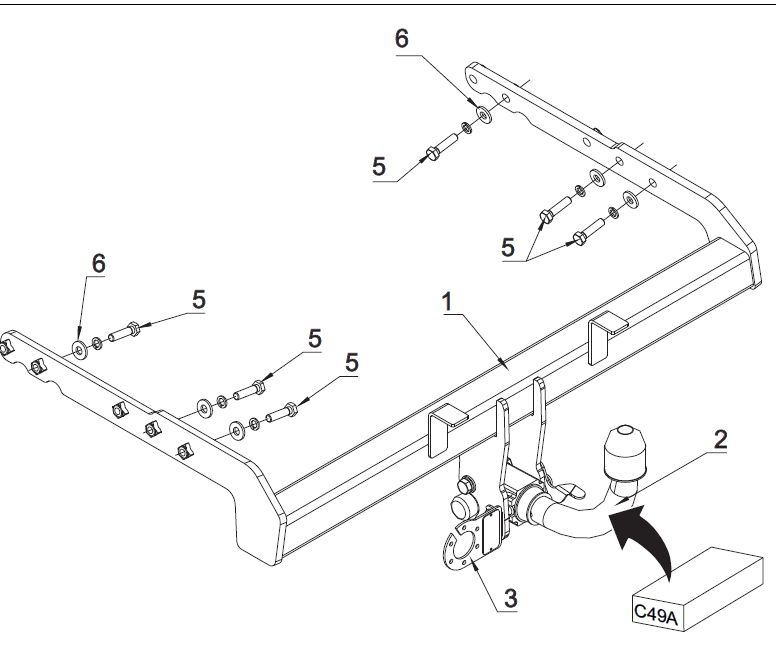 6
5
5
6
5
5
5
1
2
3
C49A