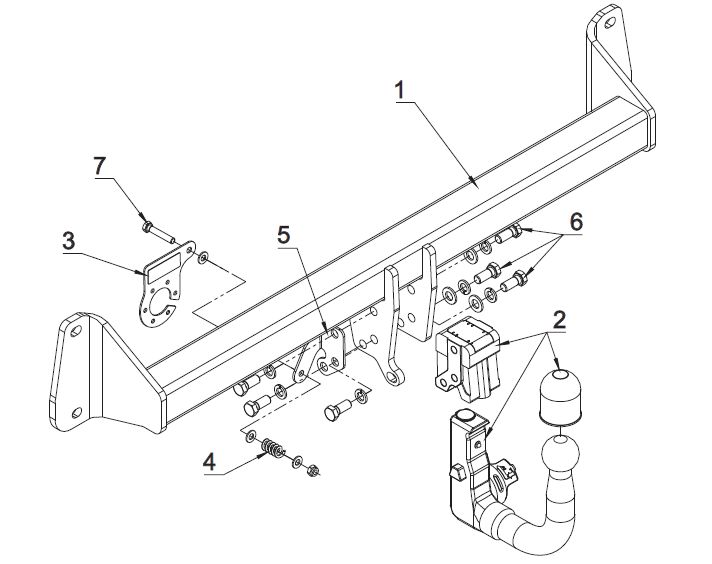 1
7
3
5
6
2
4