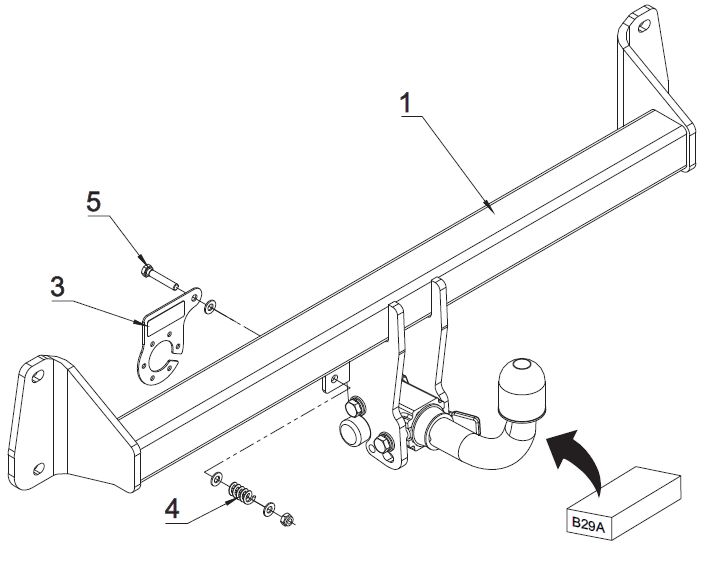 1
5
3
4
B29A