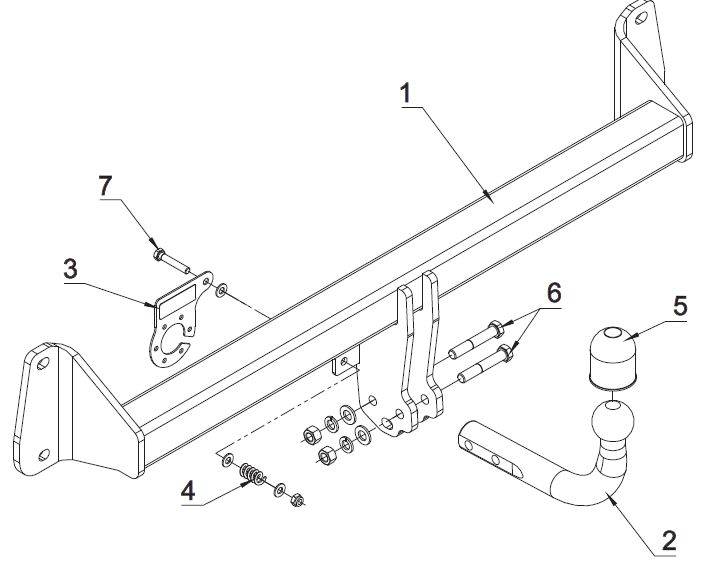 1
7
3
6
5
4
2