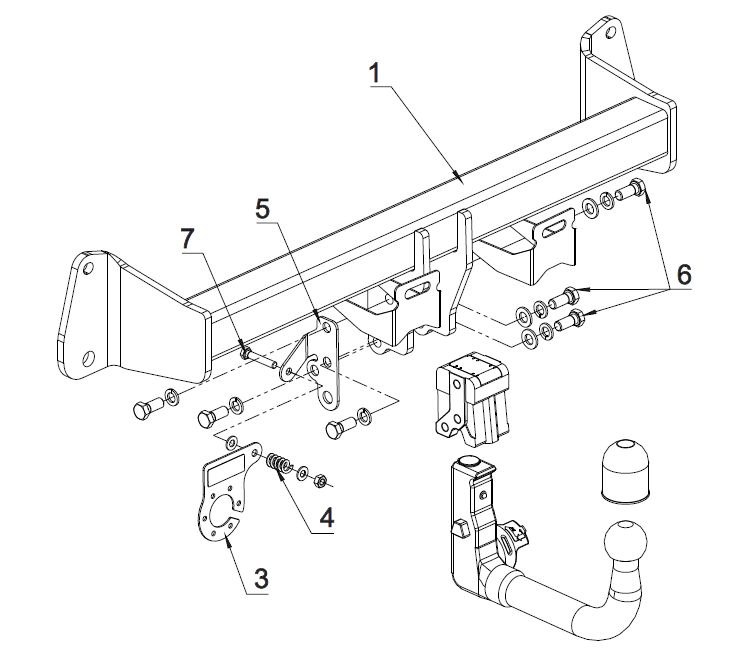 1
5
7
6
4
3