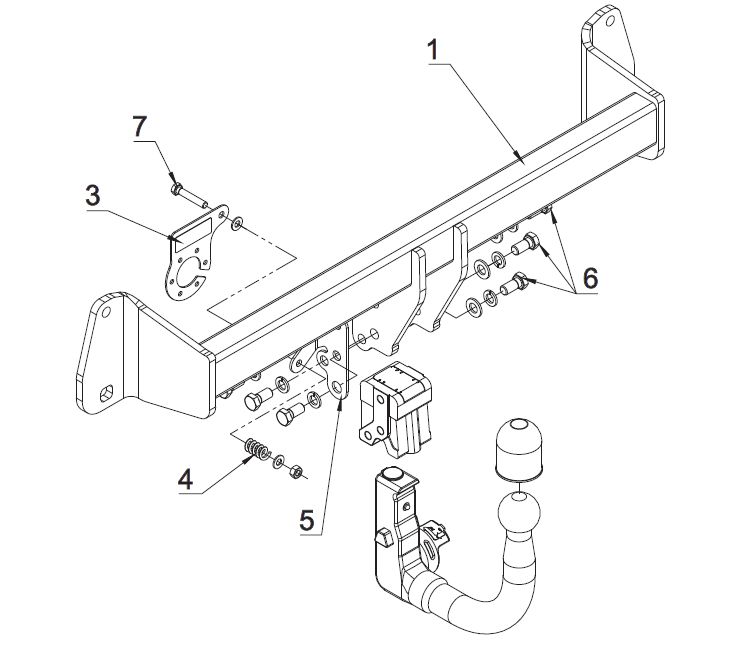 1
7
3
6
4
5