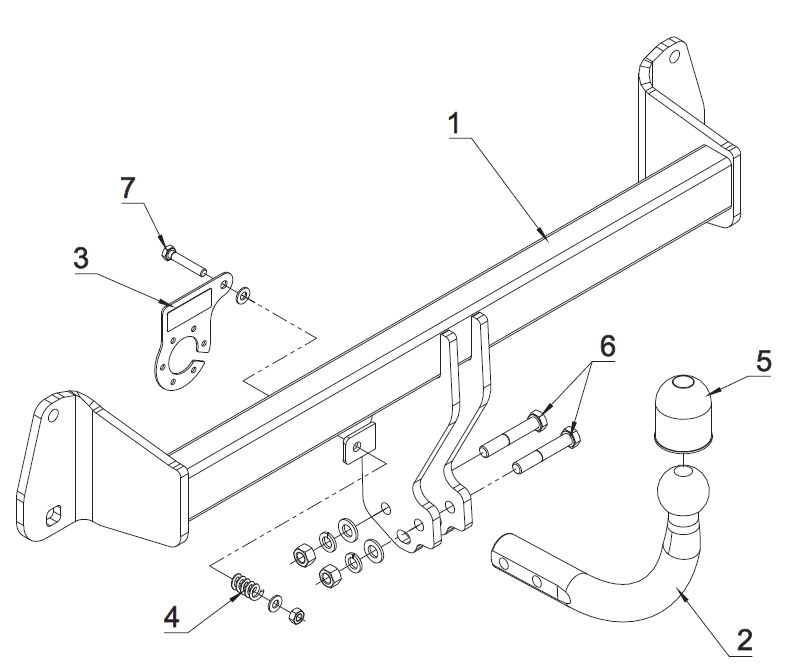 1
7
3
6
5
4
2