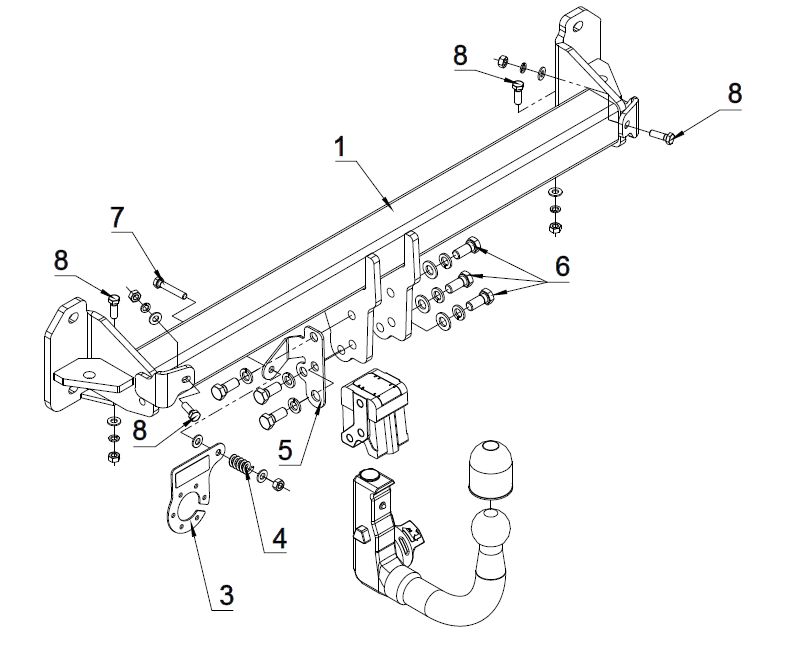 8
8
1
7
8
6
8
5
4
3