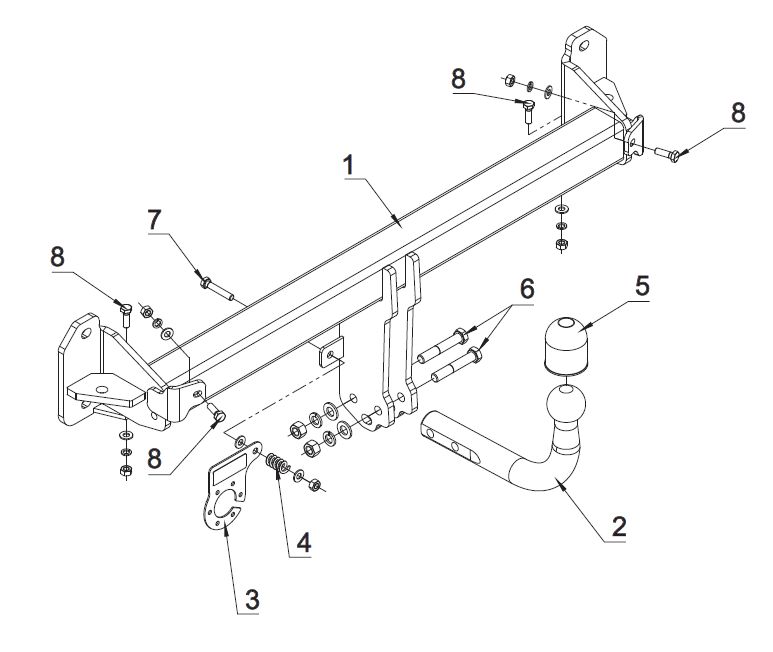 8
8
1
7
8
6
5
8
4
2
3