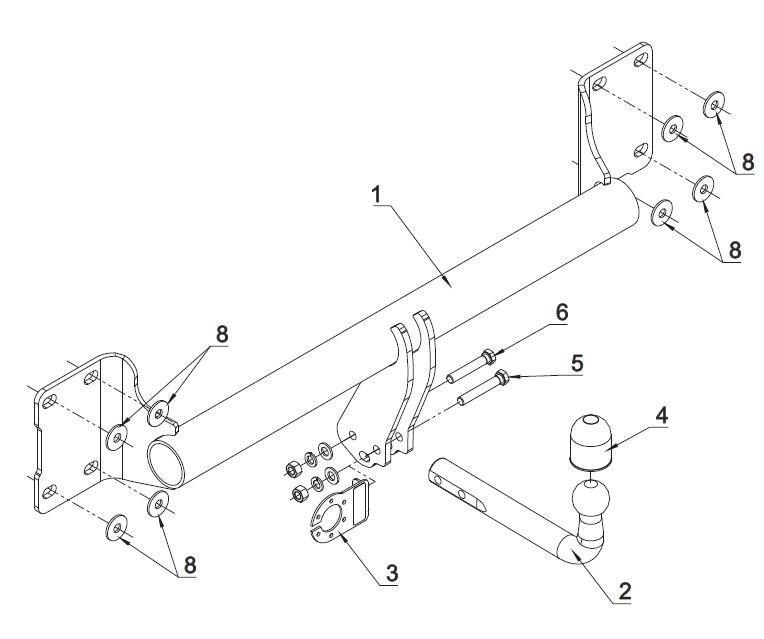 8
8
1
8
6
5
4
8
3
2