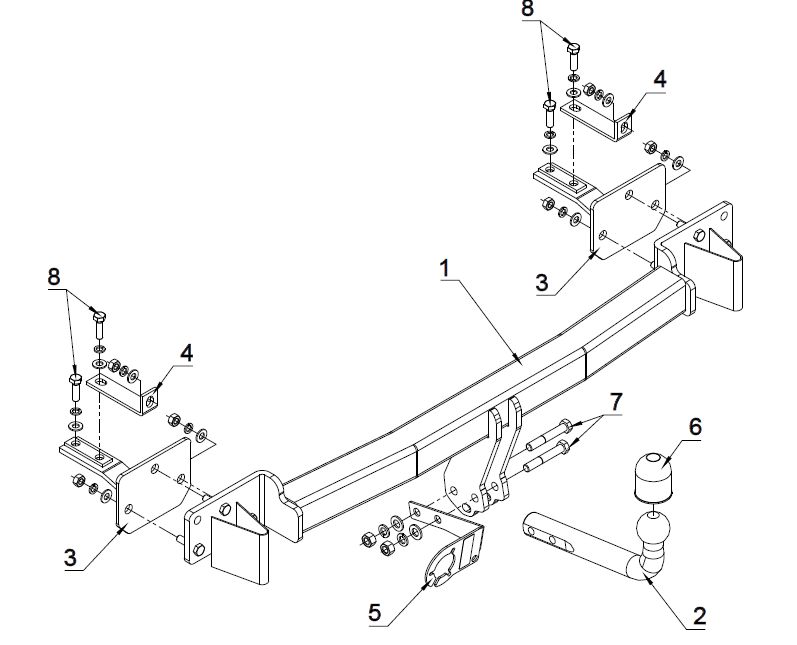 8
4
3
1
8
4
7
6
3
5
2