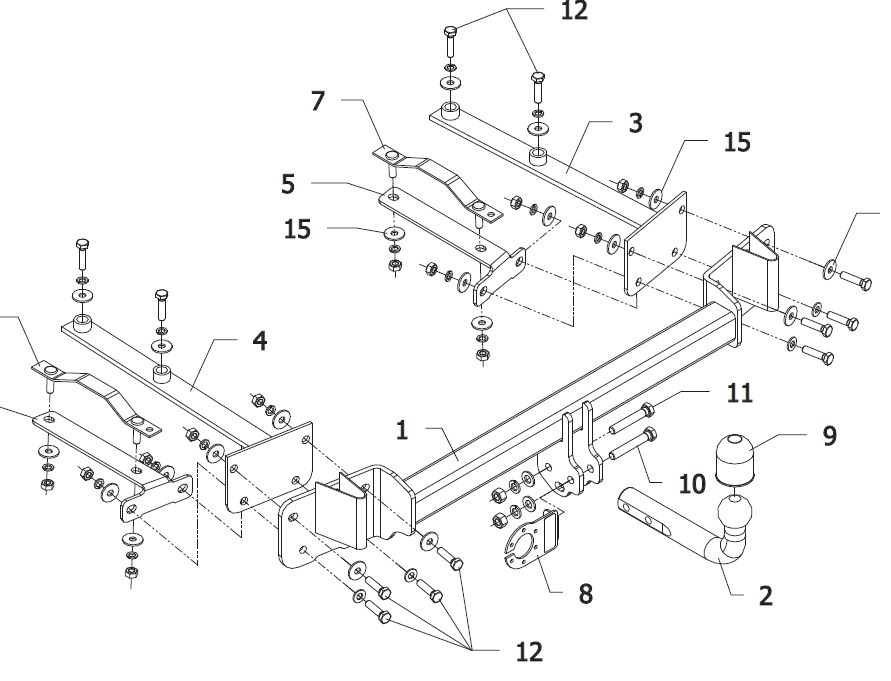 12
7
3
15
5
15
4
11
1
9
10
8
2
12