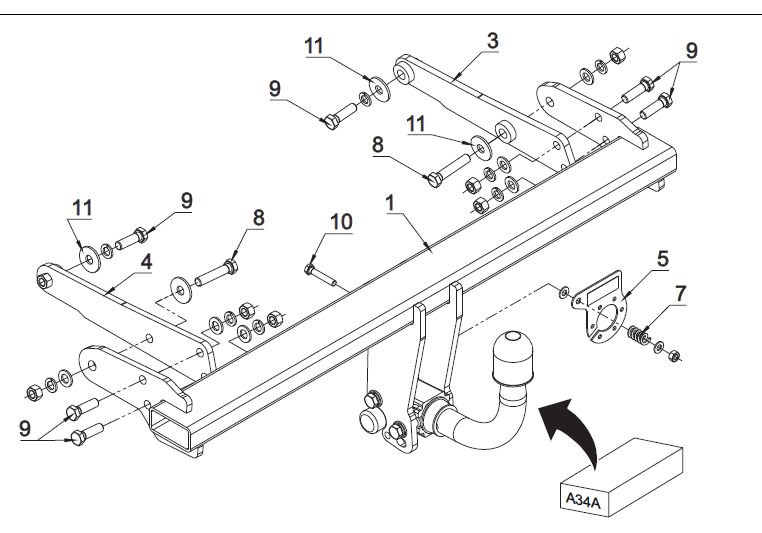 11
3
9
9
11
8
11
9
8
10
1
4
5
7
9
A34A