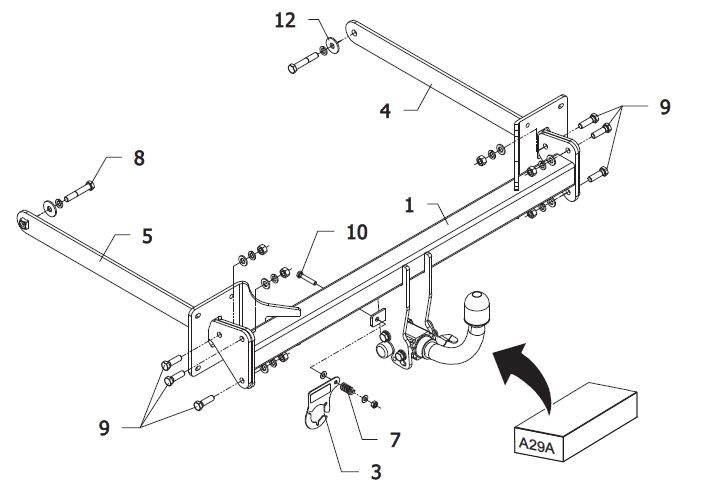 12
4
9
8
1
5
10
9
7
3
A29A