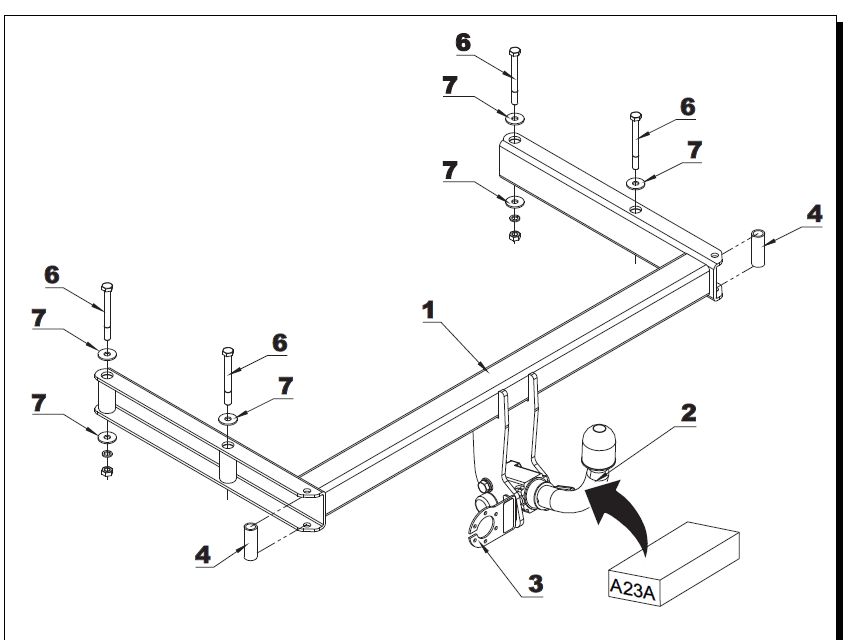 6
7
6
7
7
4
6
7
1
6
7
7
2
4
3
A23A