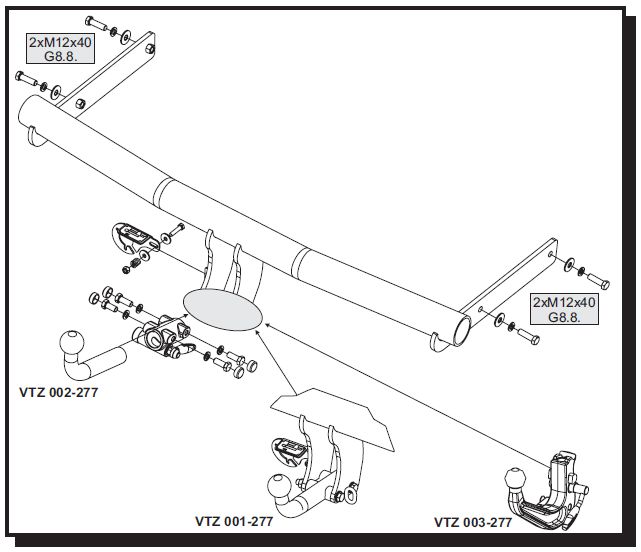 2xM12x40
G8.8.

2xM12x40
G8.8.

VTZ 002-277

VTZ 001-277

VTZ 003-277