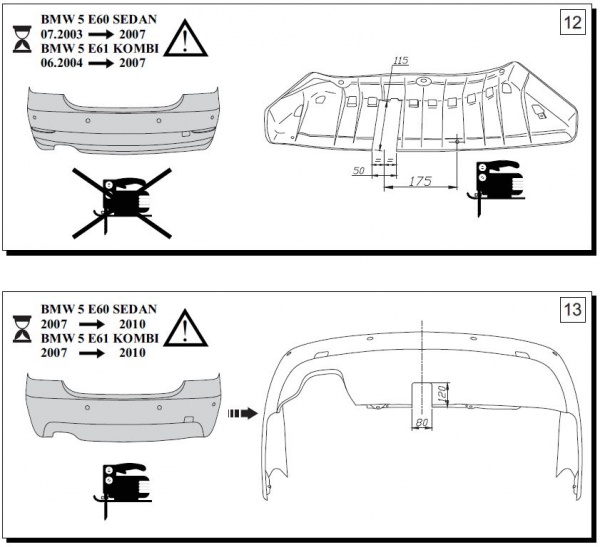 BMW 5 E60 SEDAN
07.2003 → 2007
BMW 5 E61 KOMBI
06.2004 → 2007

12

115

50

175

BMW 5 E60 SEDAN
2007 → 2010
BMW 5 E61 KOMBI
2007 → 2010

13

120

80